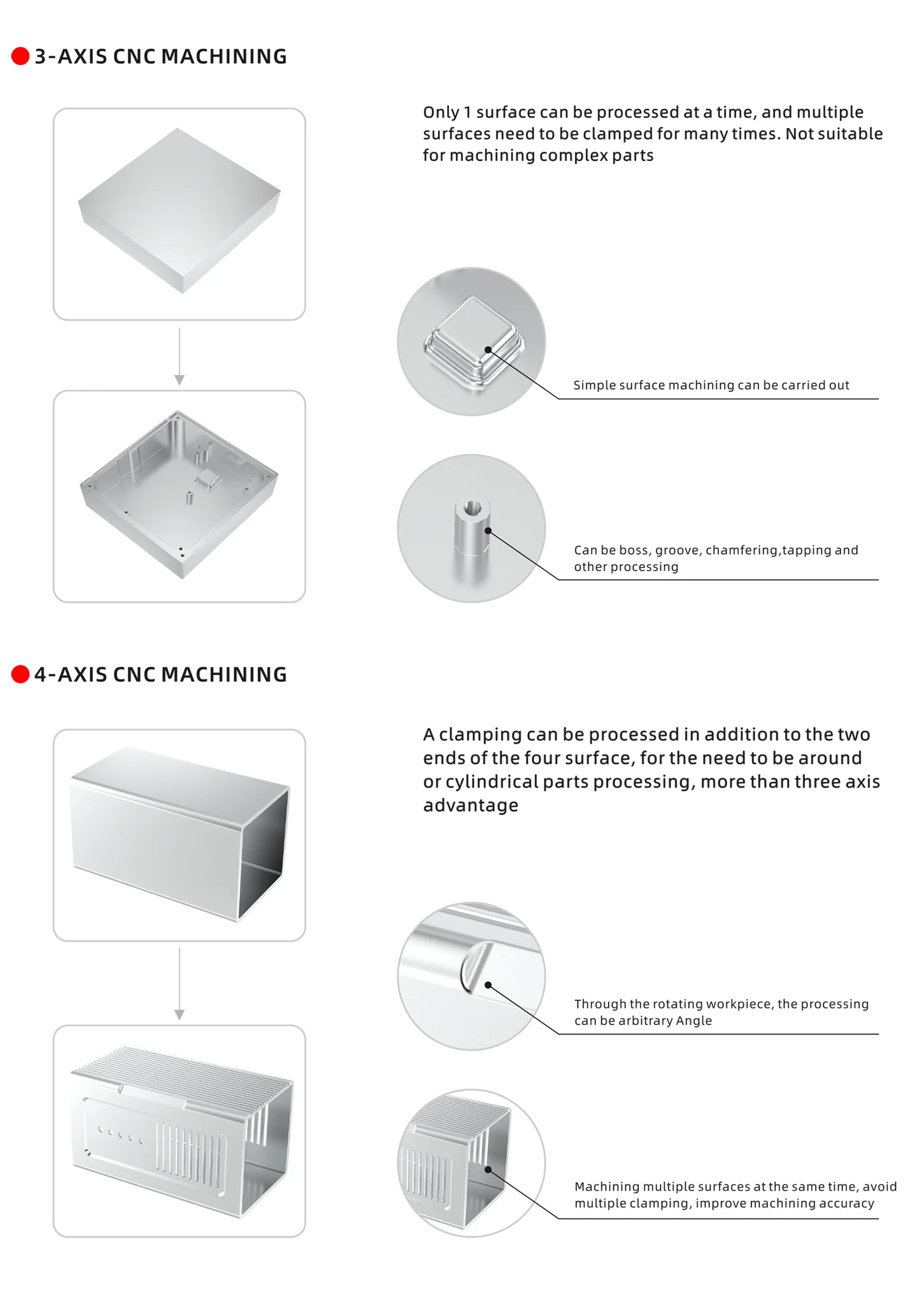 3-AXIS CNC MACHINING

Only 1 surface can be processed at a time, and multiple surfaces need to be clamped for many times. Not suitable for machining complex parts

Simple surface machining can be carried out

Can be boss, groove, chamfering,tapping and other processing

4-AXIS CNC MACHINING

A clamping can be processed in addition to the two ends of the four surface, for the need to be around or cylindrical parts processing, more than three axis advantage

Through the rotating workpiece, the processing can be arbitrary Angle

Machining multiple surfaces at the same time, avoid multiple clamping, improve machining accuracy